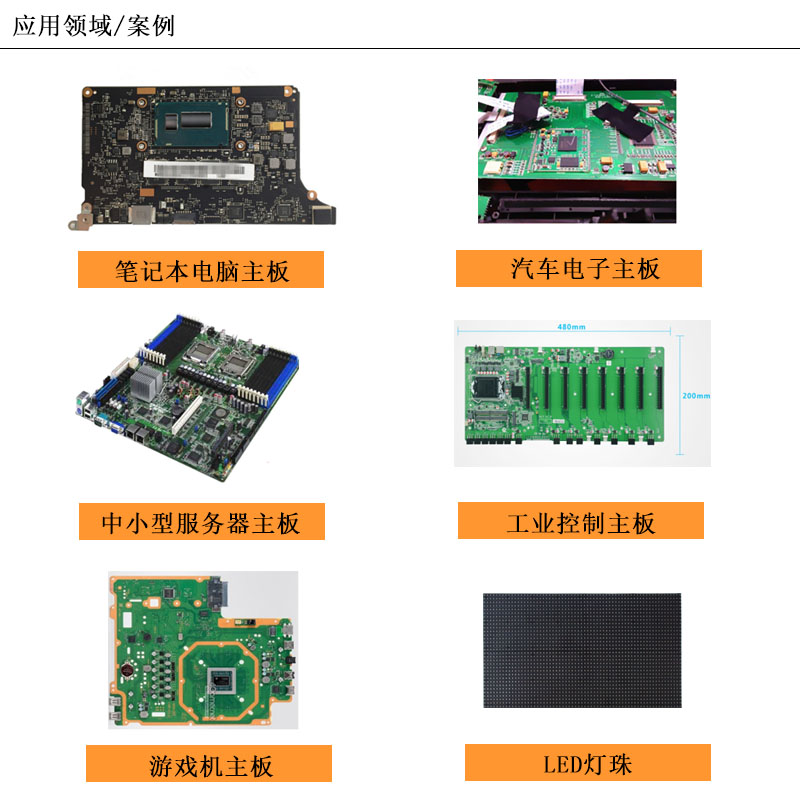 应用领域/案例

笔记本电脑主板

汽车电子主板

480mm

200mm

中小型服务器主板

工业控制主板

游戏机主板

LED灯珠